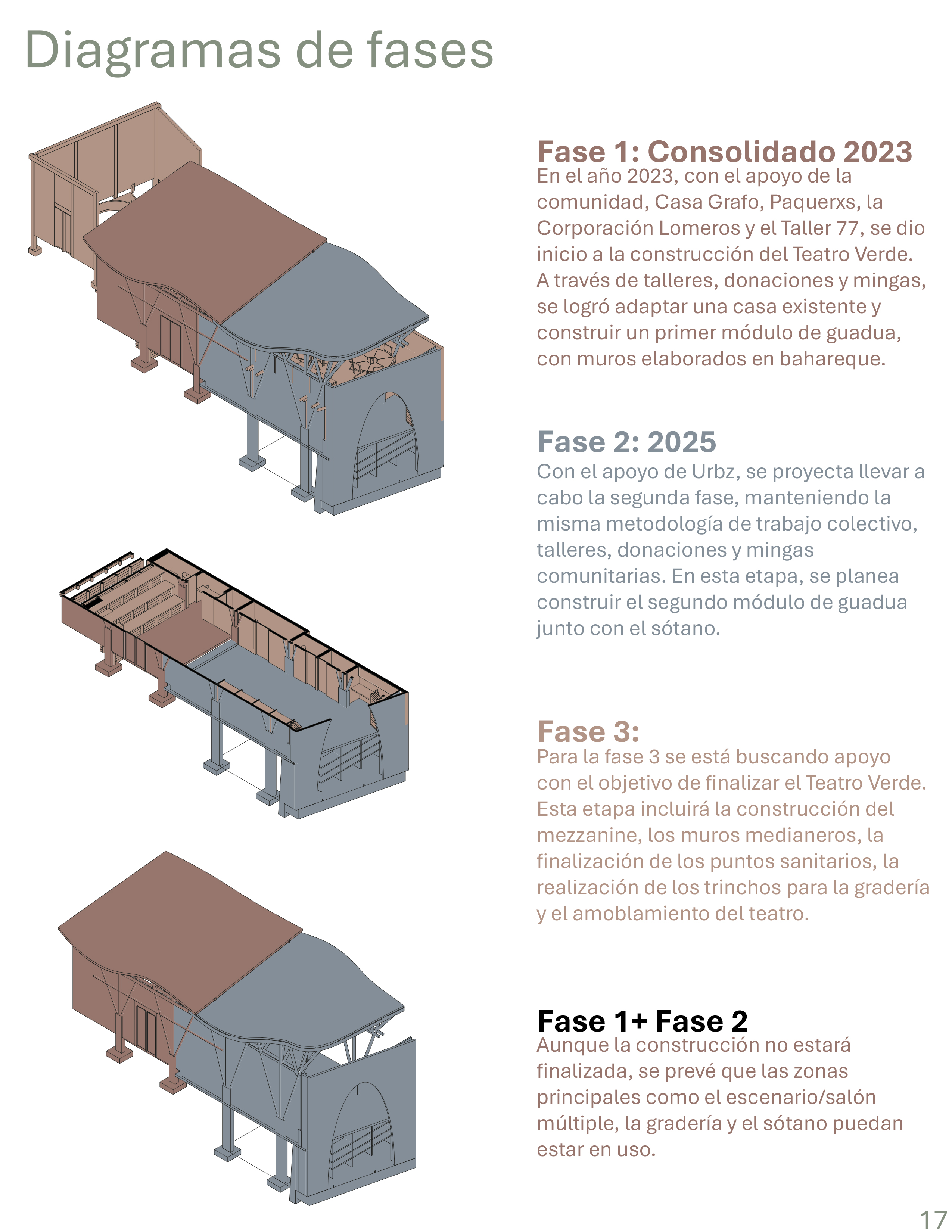 Diagramas de fases

Fase 1: Consolidado 2023
En el año 2023, con el apoyo de la comunidad, Casa Grafo, Paquerxs, la Corporación Lomeros y el Taller 77, se dio inicio a la construcción del Teatro Verde. A través de talleres, donaciones y mingas, se logró adaptar una casa existente y construir un primer módulo de guadua, con muros elaborados en bahareque.

Fase 2: 2025
Con el apoyo de Urbz, se proyecta llevar a cabo la segunda fase, manteniendo la misma metodología de trabajo colectivo, talleres, donaciones y mingas comunitarias. En esta etapa, se planea construir el segundo módulo de guadua junto con el sótano.

Fase 3:
Para la fase 3 se está buscando apoyo con el objetivo de finalizar el Teatro Verde. Esta etapa incluirá la construcción del mezzanine, los muros medianeros, la finalización de los puntos sanitarios, la realización de los trinchos para la gradería y el amoblamiento del teatro.

Fase 1+ Fase 2
Aunque la construcción no estará finalizada, se prevé que las zonas principales como el escenario/salón múltiple, la gradería y el sótano puedan estar en uso.

17